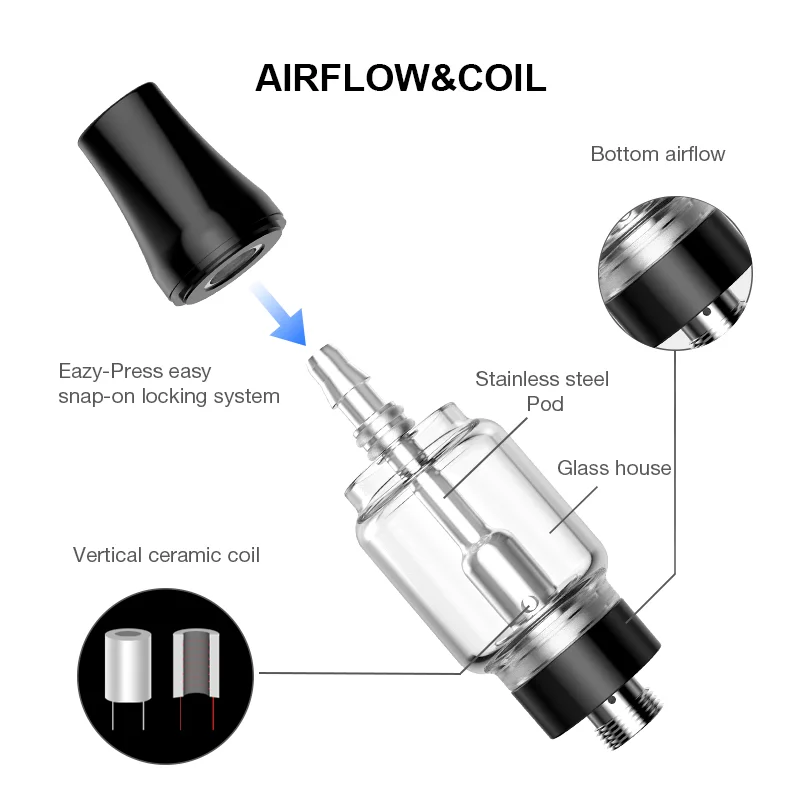 AIRFLOW&COIL

Bottom airflow

Eazy-Press easy snap-on locking system

Stainless steel Pod

Glass house

Vertical ceramic coil