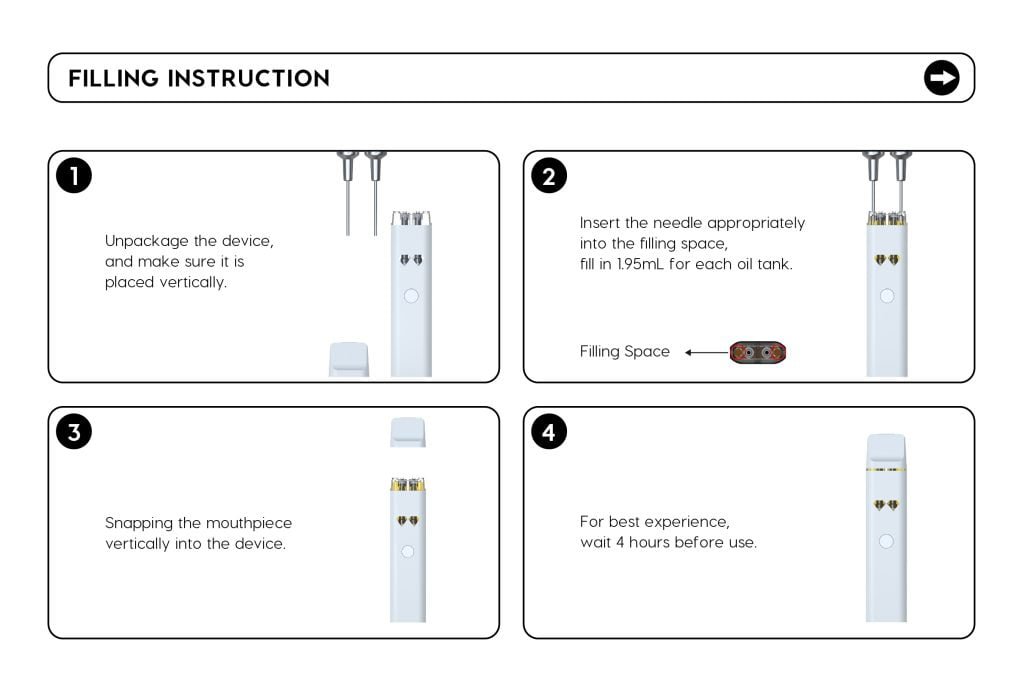 FILLING INSTRUCTION

1

Unpackage the device, and make sure it is placed vertically.

2

Insert the needle appropriately into the filling space, fill in 1.95mL for each oil tank.

Filling Space

3

Snapping the mouthpiece vertically into the device.

4

For best experience, wait 4 hours before use.