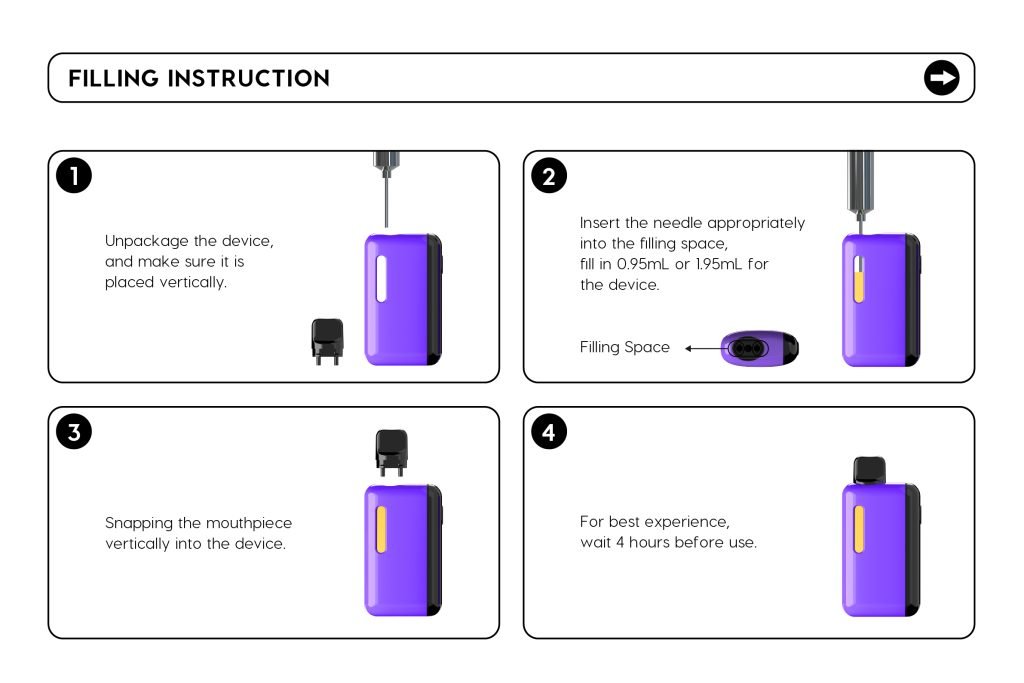 FILLING INSTRUCTION

1

Unpackage the device, and make sure it is placed vertically.

2

Insert the needle appropriately into the filling space, fill in 0.95mL or 1.95mL for the device.

Filling Space

3

Snapping the mouthpiece vertically into the device.

4

For best experience, wait 4 hours before use.