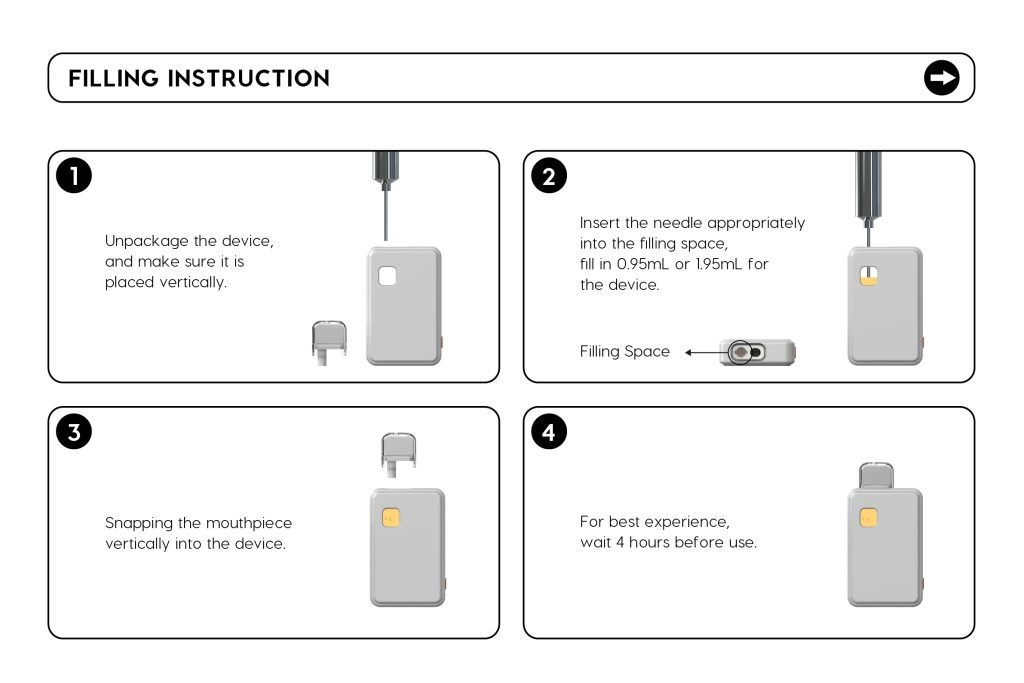 FILLING INSTRUCTION

1

Unpackage the device, and make sure it is placed vertically.

2

Insert the needle appropriately into the filling space, fill in 0.95mL or 1.95mL for the device.

Filling Space

3

Snapping the mouthpiece vertically into the device.

4

For best experience, wait 4 hours before use.