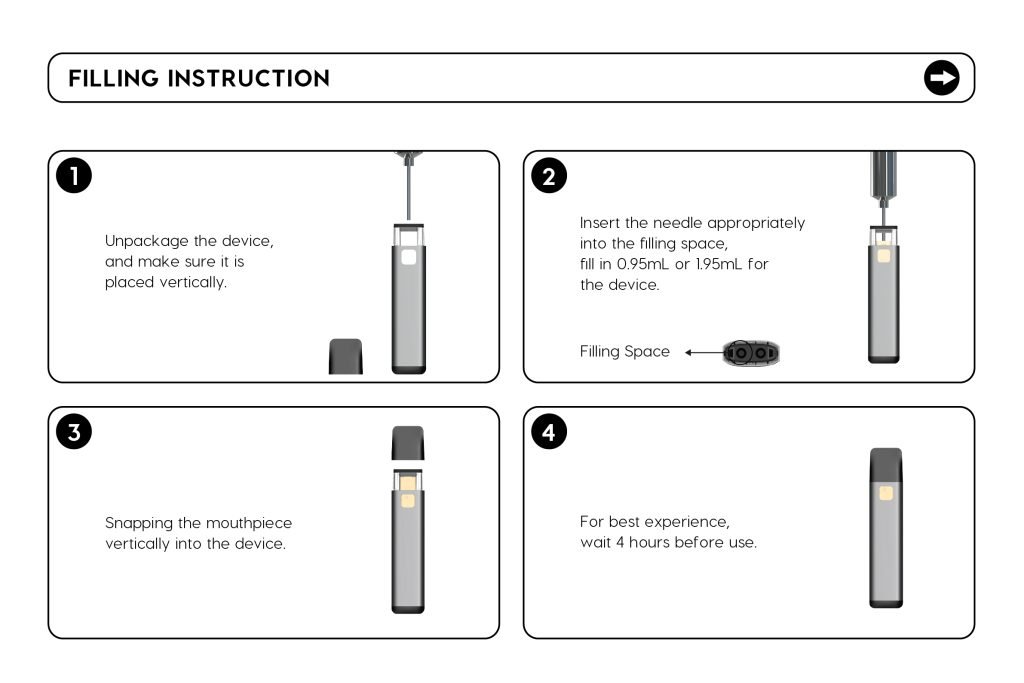 FILLING INSTRUCTION

1

Unpackage the device, and make sure it is placed vertically.

2

Insert the needle appropriately into the filling space, fill in 0.95mL or 1.95mL for the device.

Filling Space

3

Snapping the mouthpiece vertically into the device.

4

For best experience, wait 4 hours before use.