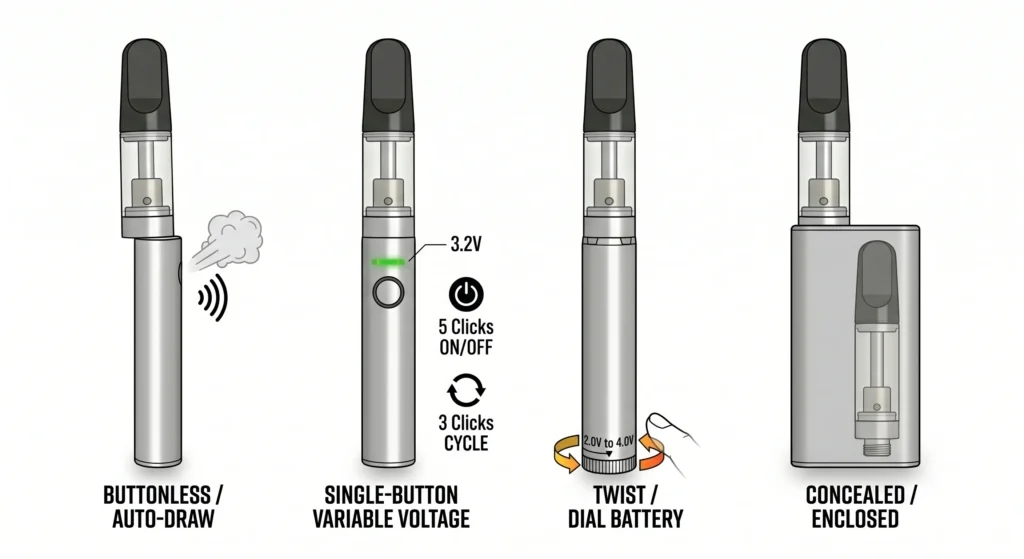 3.2V

5 Clicks
ON/OFF

3 Clicks
CYCLE

2.0V to 4.0V

BUTTONLESS /
AUTO-DRAW

SINGLE-BUTTON
VARIABLE VOLTAGE

TWIST /
DIAL BATTERY

CONCEALED /
ENCLOSED