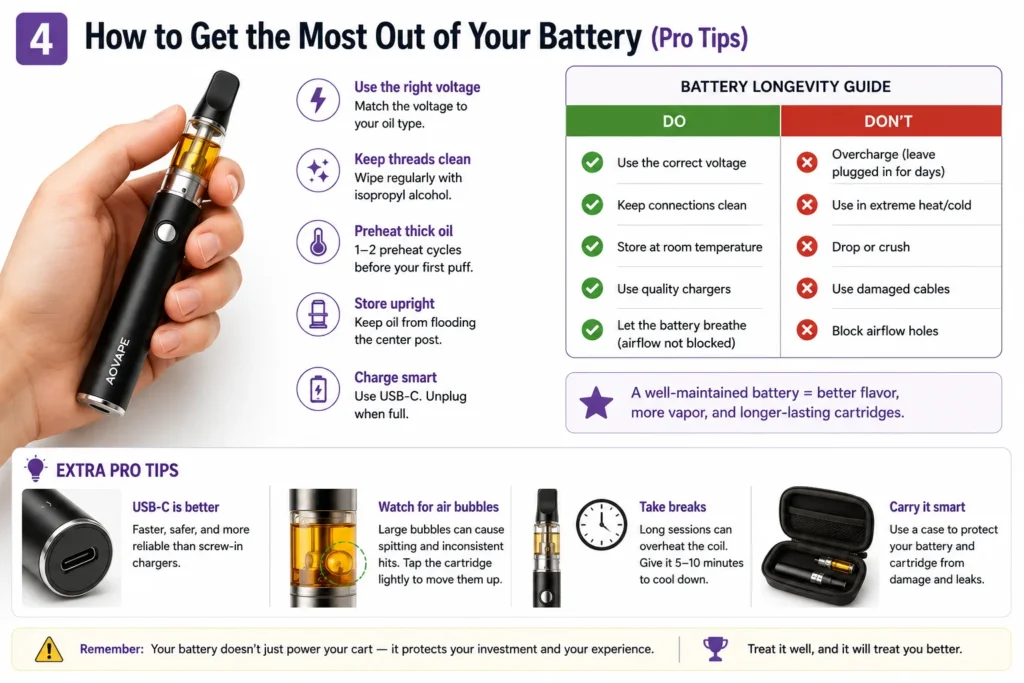 4 How to Get the Most Out of Your Battery (Pro Tips)

AOVAPE

Use the right voltage
Match the voltage to your oil type.

Keep threads clean
Wipe regularly with isopropyl alcohol.

Preheat thick oil
1–2 preheat cycles before your first puff.

Store upright
Keep oil from flooding the center post.

Charge smart
Use USB-C. Unplug when full.

BATTERY LONGEVITY GUIDE

| DO | DON'T |
|---|---|
| Use the correct voltage | Overcharge (leave plugged in for days) |
| Keep connections clean | Use in extreme heat/cold |
| Store at room temperature | Drop or crush |
| Use quality chargers | Use damaged cables |
| Let the battery breathe (airflow not blocked) | Block airflow holes |

A well-maintained battery = better flavor, more vapor, and longer-lasting cartridges.

EXTRA PRO TIPS

USB-C is better
Faster, safer, and more reliable than screw-in chargers.

Watch for air bubbles
Large bubbles can cause spitting and inconsistent hits. Tap the cartridge lightly to move them up.

Take breaks
Long sessions can overheat the coil. Give it 5–10 minutes to cool down.

Carry it smart
Use a case to protect your battery and cartridge from damage and leaks.

Remember: Your battery doesn't just power your cart — it protects your investment and your experience.

Treat it well, and it will treat you better.